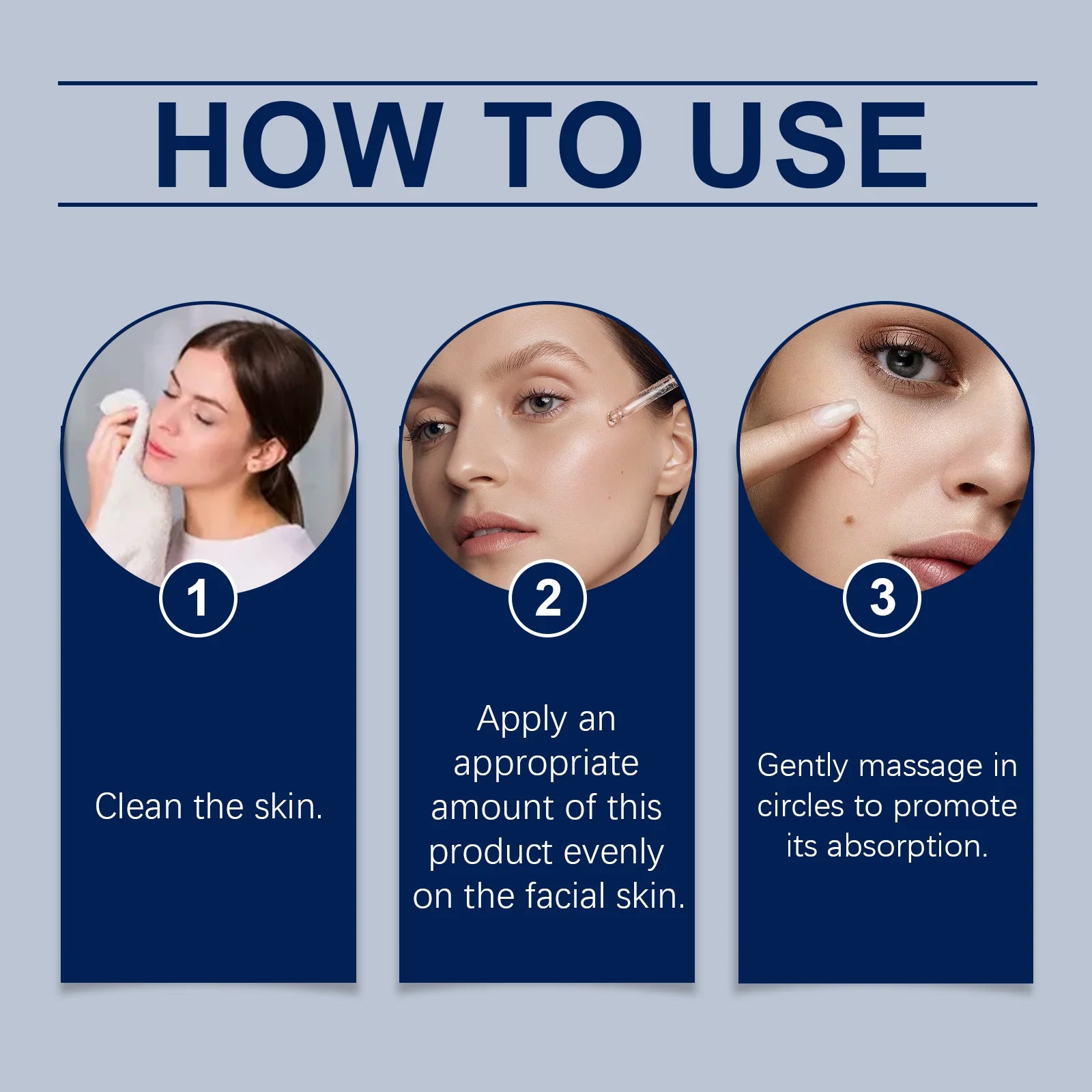 HOW TO USE

1

Clean the skin.

2

Apply an appropriate amount of this product evenly on the facial skin.

3

Gently massage in circles to promote its absorption.